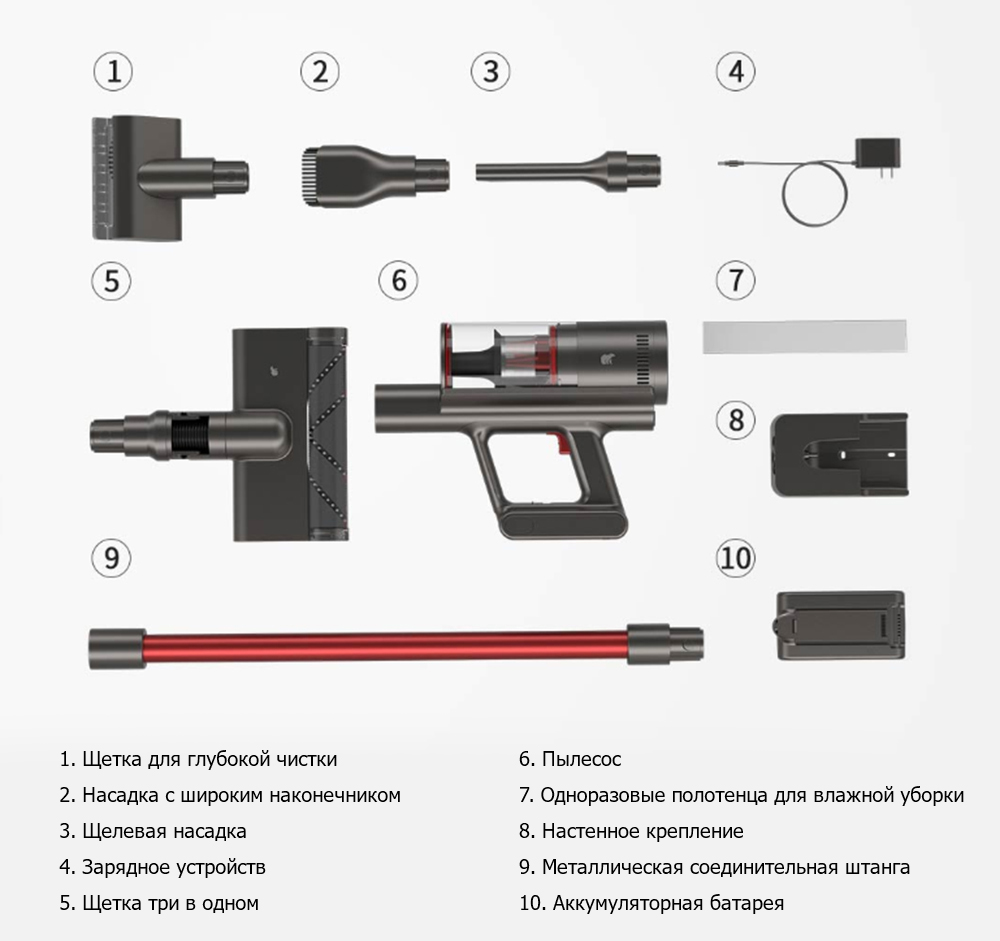 ①
②
③
④
⑤
⑥
⑦
⑧
⑨
⑩

1. Щетка для глубокой чистки
2. Насадка с широким наконечником
3. Щелевая насадка
4. Зарядное устройств
5. Щетка три в одном

6. Пылесос
7. Одноразовые полотенца для влажной уборки
8. Настенное крепление
9. Металлическая соединительная штанга
10. Аккумуляторная батарея